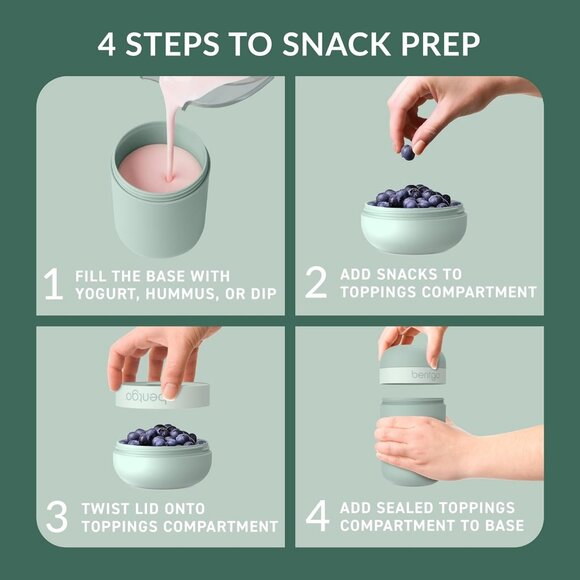 4 STEPS TO SNACK PREP

1 FILL THE BASE WITH YOGURT, HUMMUS, OR DIP

2 ADD SNACKS TO TOPPINGS COMPARTMENT

bentgo

3 TWIST LID ONTO TOPPINGS COMPARTMENT

bentgo

4 ADD SEALED TOPPINGS COMPARTMENT TO BASE